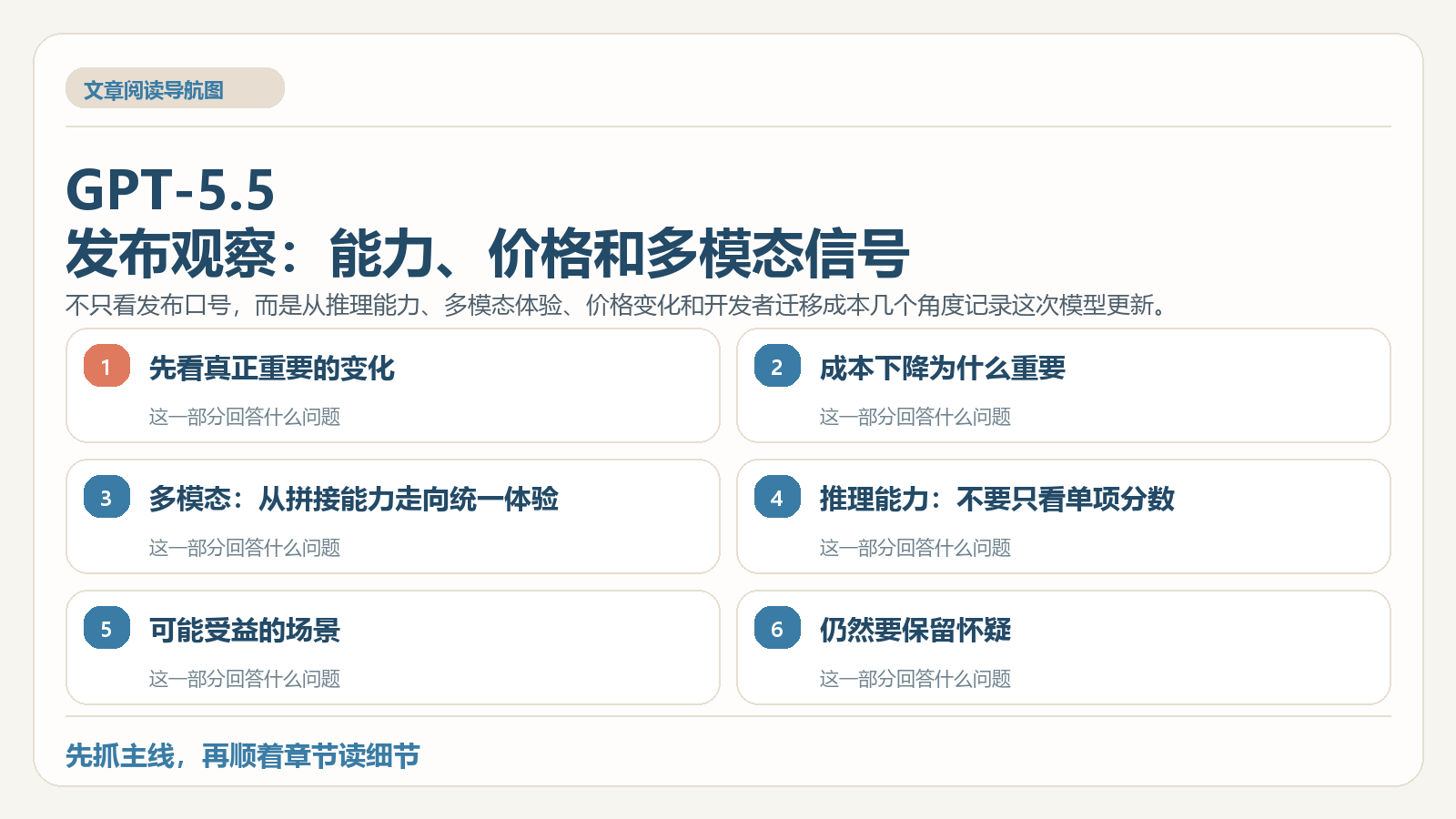 文章阅读导航图

GPT-5.5
发布观察：能力、价格和多模态信号

不只看发布口号，而是从推理能力、多模态体验、价格变化和开发者迁移成本几个角度记录这次模型更新。

1 先看真正重要的变化
这一部分回答什么问题

2 成本下降为什么重要
这一部分回答什么问题

3 多模态：从拼接能力走向统一体验
这一部分回答什么问题

4 推理能力：不要只看单项分数
这一部分回答什么问题

5 可能受益的场景
这一部分回答什么问题

6 仍然要保留怀疑
这一部分回答什么问题

先抓主线，再顺着章节读细节